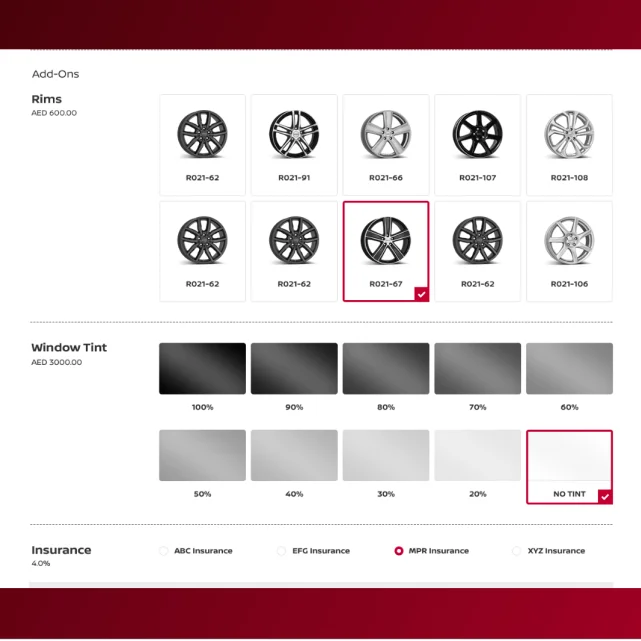 Add-Ons

Rims
AED 600.00

R021-62
R021-91
R021-66
R021-107
R021-108
R021-62
R021-62
R021-67
R021-62
R021-106

Window Tint
AED 3000.00

100%
90%
80%
70%
60%
50%
40%
30%
20%
NO TINT

Insurance
4.0%

ABC Insurance
EFG Insurance
MPR Insurance
XYZ Insurance